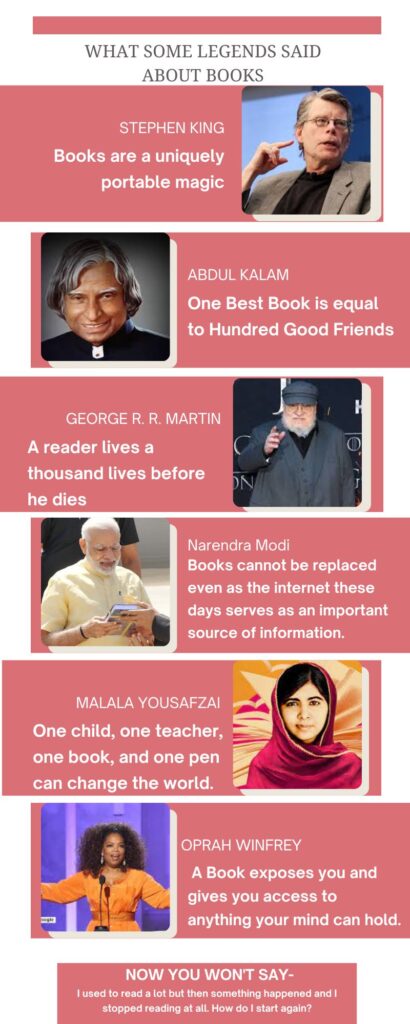 WHAT SOME LEGENDS SAID ABOUT BOOKS

STEPHEN KING
Books are a uniquely portable magic

ABDUL KALAM
One Best Book is equal to Hundred Good Friends

GEORGE R. R. MARTIN
A reader lives a thousand lives before he dies

Narendra Modi
Books cannot be replaced even as the internet these days serves as an important source of information.

MALALA YOUSAFZAI
One child, one teacher, one book, and one pen can change the world.

OPRAH WINFREY
A Book exposes you and gives you access to anything your mind can hold.

NOW YOU WON'T SAY-
I used to read a lot but then something happened and I stopped reading at all. How do I start again?